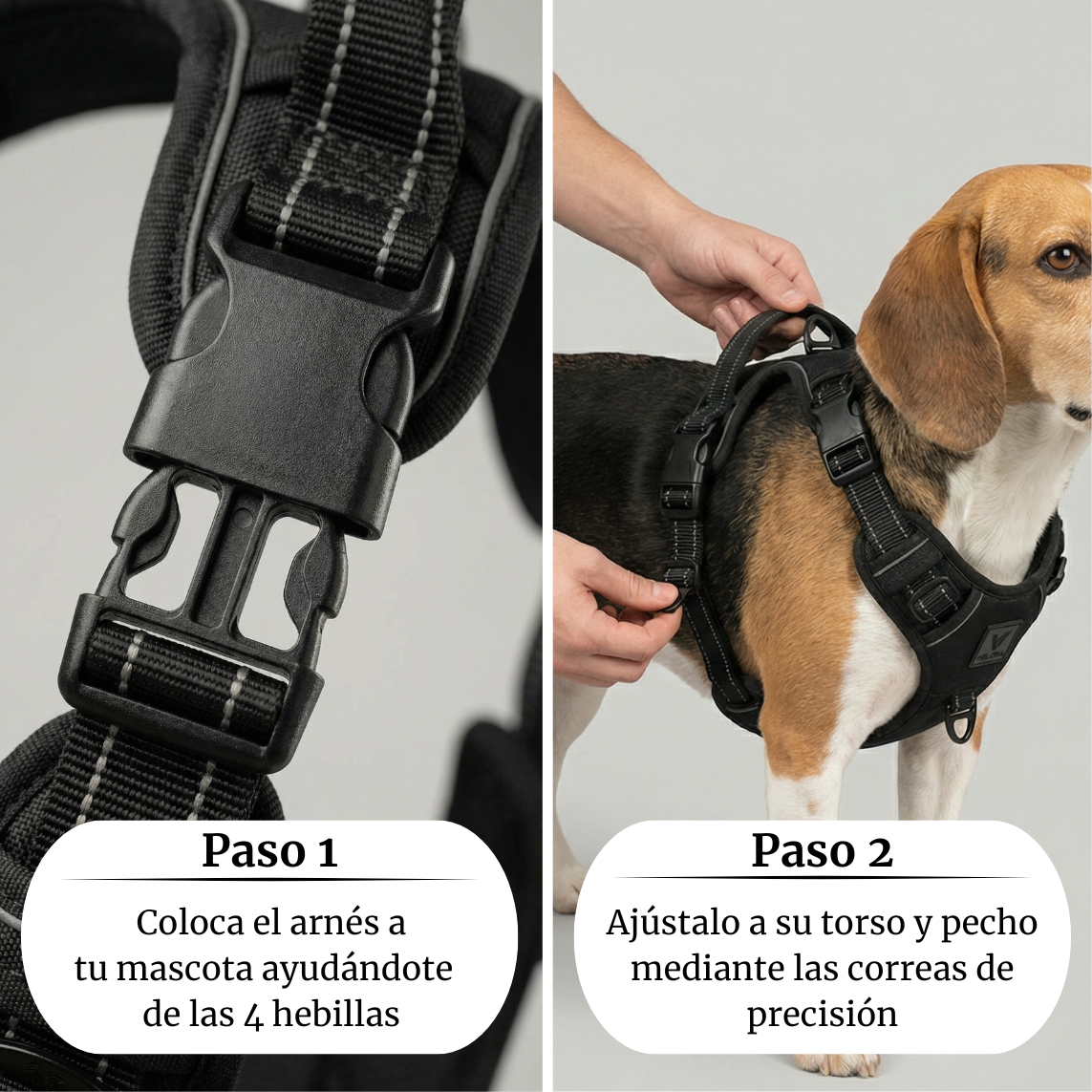 Paso 1

Coloca el arnés a tu mascota ayudándote de las 4 hebillas

Paso 2

Ajústalo a su torso y pecho mediante las correas de precisión